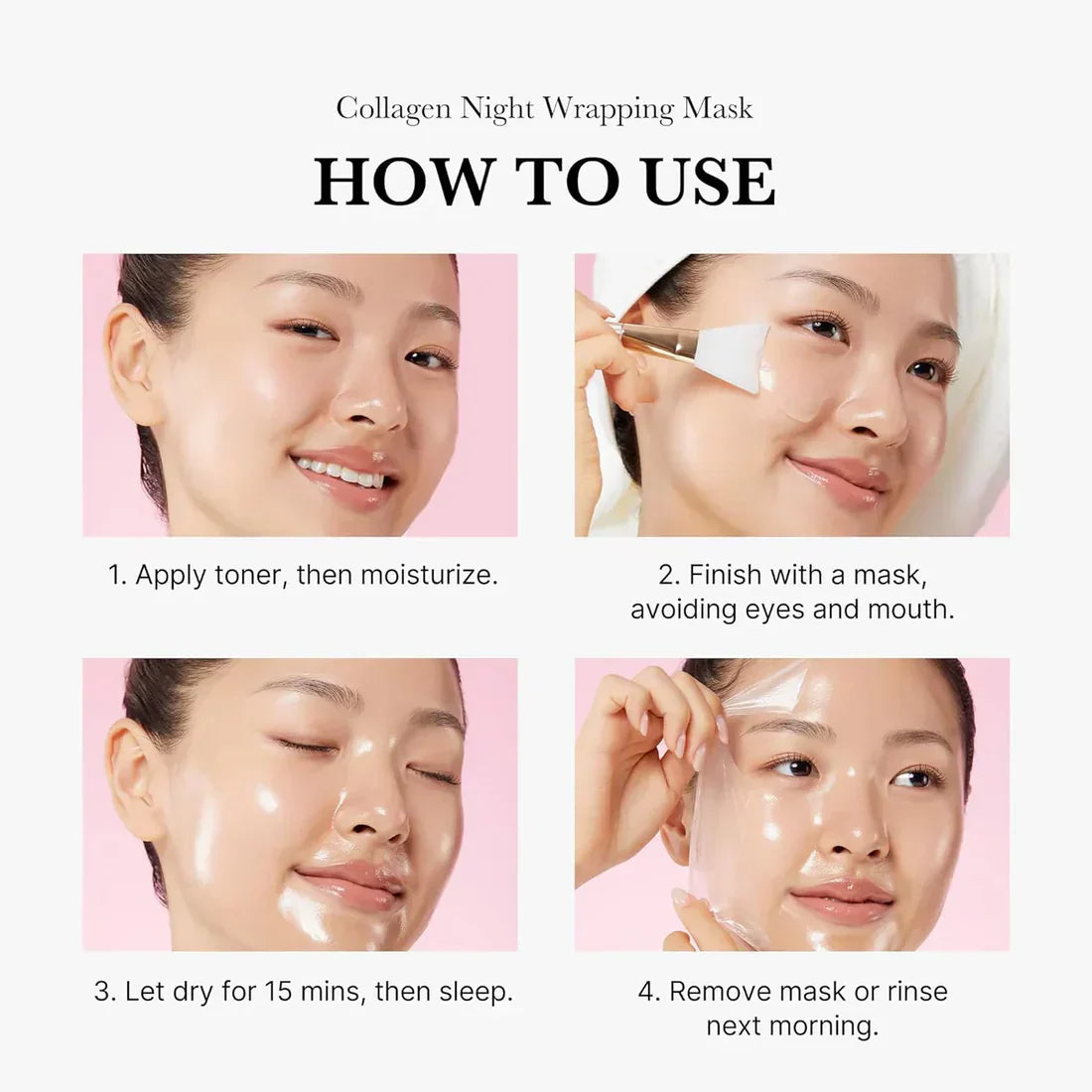 Collagen Night Wrapping Mask

HOW TO USE

1. Apply toner, then moisturize.

2. Finish with a mask, avoiding eyes and mouth.

3. Let dry for 15 mins, then sleep.

4. Remove mask or rinse next morning.